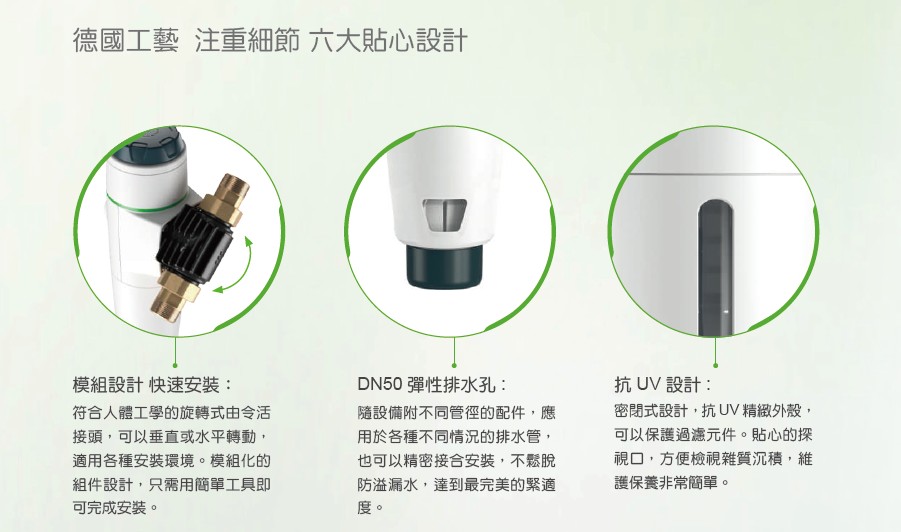 德國工藝 注重細節 六大貼心設計

模組設計 快速安裝：

符合人體工學的旋轉式由令活接頭，可以垂直或水平轉動，適用各種安裝環境。模組化的組件設計，只需用簡單工具即可完成安裝。

DN50 彈性排水孔：

隨設備附不同管徑的配件，應用於各種不同情況的排水管，也可以精密接合安裝，不鬆脫防溢漏水，達到最完美的緊適度。

抗 UV 設計：

密閉式設計，抗 UV 精緻外殼，可以保護過濾元件。貼心的探視口，方便檢視雜質沉積，維護保養非常簡單。