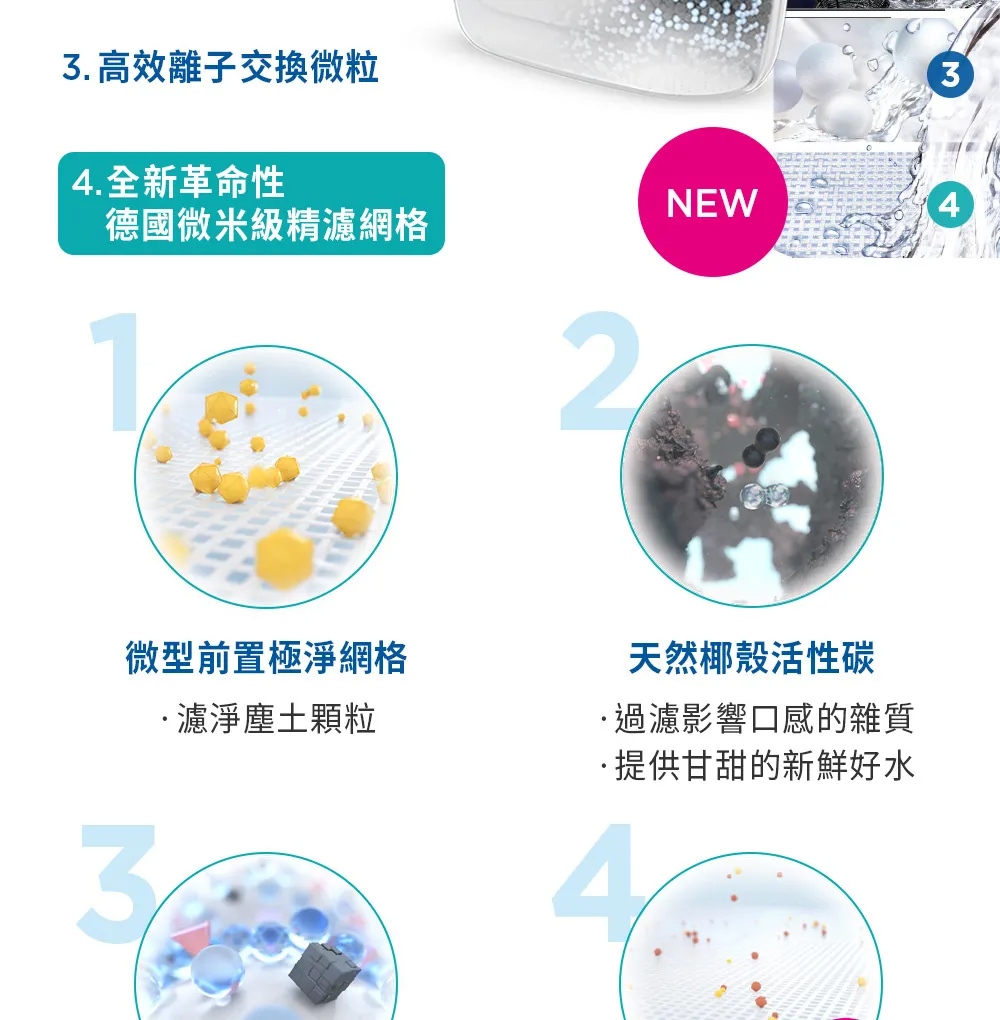 3. 高效離子交換微粒

4. 全新革命性
德國微米級精濾網格

NEW

3

4

1

微型前置極淨網格

· 濾淨塵土顆粒

2

天然椰殼活性碳

· 過濾影響口感的雜質
· 提供甘甜的新鮮好水

3

4